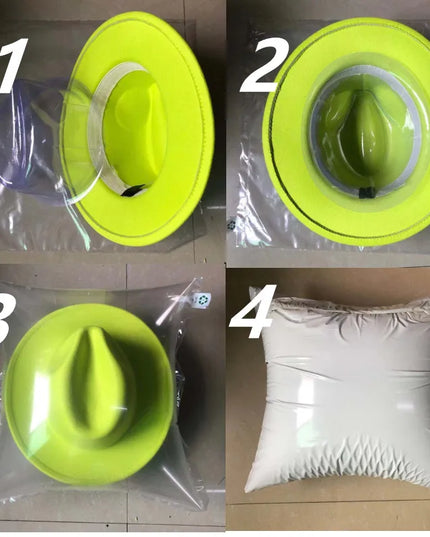 1

2

3

4